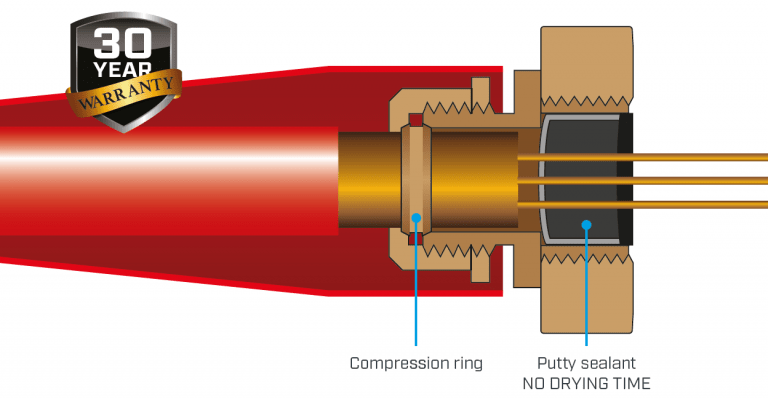 30
YEAR
WARRANTY

Compression ring

Putty sealant
NO DRYING TIME